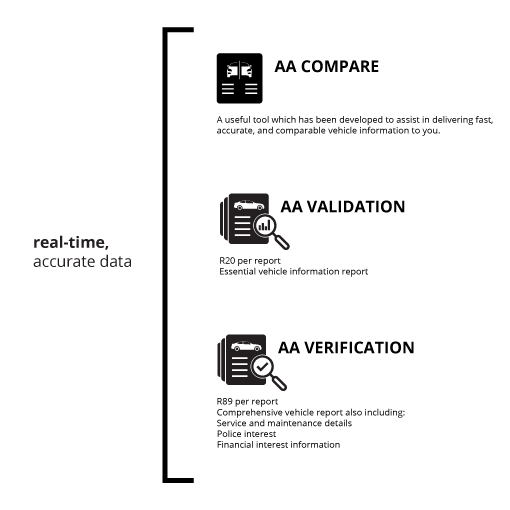 real-time,
accurate data

AA COMPARE

A useful tool which has been developed to assist in delivering fast, accurate, and comparable vehicle information to you.

AA VALIDATION

R20 per report
Essential vehicle information report

AA VERIFICATION

R89 per report
Comprehensive vehicle report also including:
Service and maintenance details
Police interest
Financial interest information